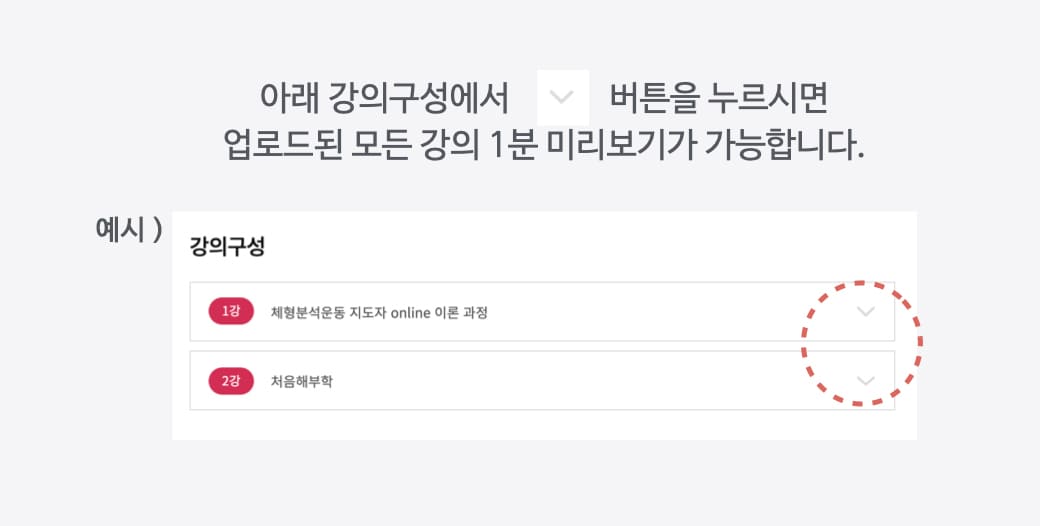 아래 강의구성에서 버튼을 누르시면
업로드된 모든 강의 1분 미리보기가 가능합니다.

예시 )

강의구성

1강 체형분석운동 지도자 online 이론 과정

2강 처음해부학